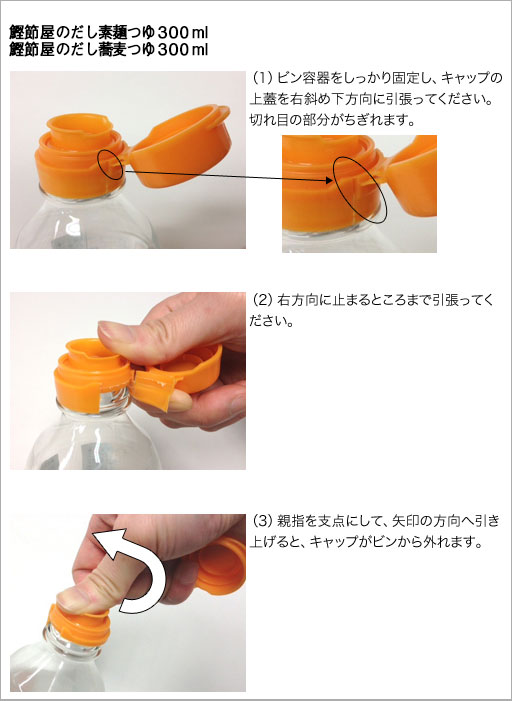 鰹節屋のだし素麺つゆ300ml
鰹節屋のだし蕎麦つゆ300ml

(1) ビン容器をしっかり固定し、キャップの上蓋を右斜め下方向に引張ってください。切れ目の部分がちぎれます。

(2) 右方向に止まるところまで引張ってください。

(3) 親指を支点にして、矢印の方向へ引き上げると、キャップがビンから外れます。